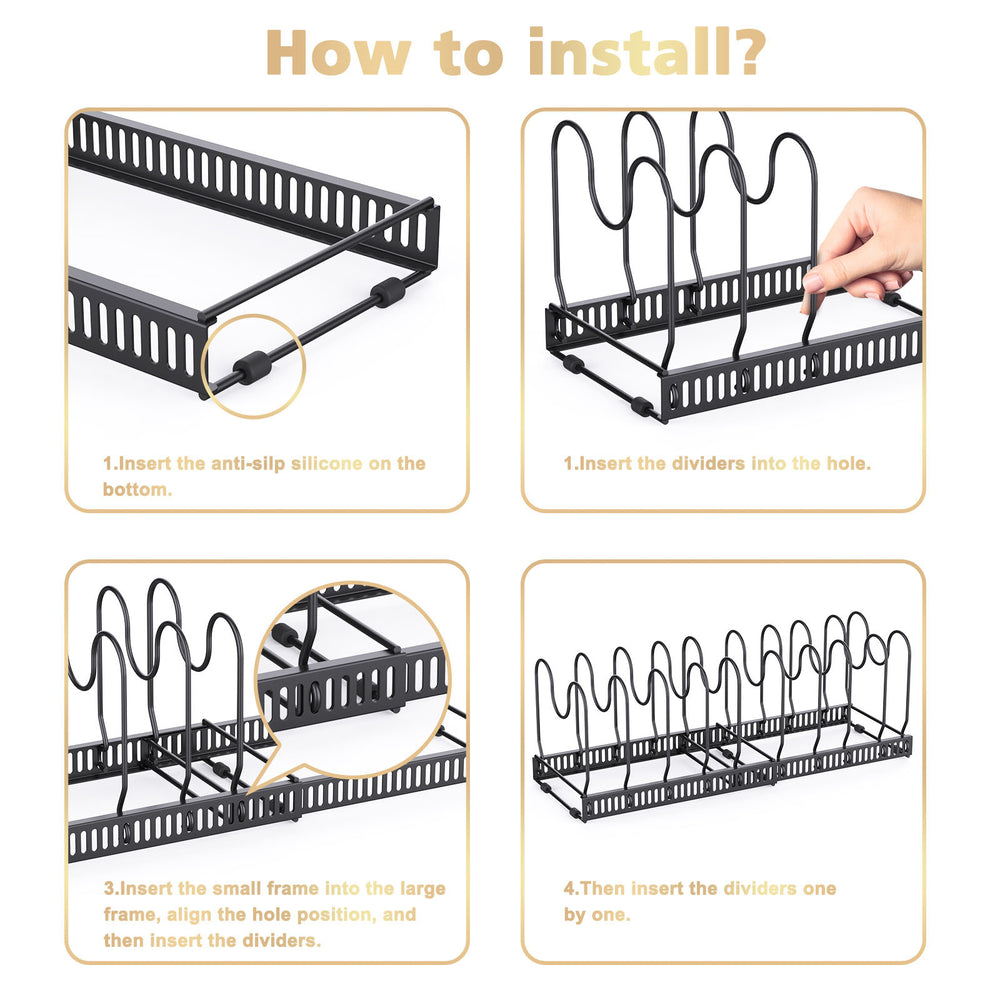 How to install?

1.Insert the anti-silp silicone on the bottom.

1.Insert the dividers into the hole.

3.Insert the small frame into the large frame, align the hole position, and then insert the dividers.

4.Then insert the dividers one by one.